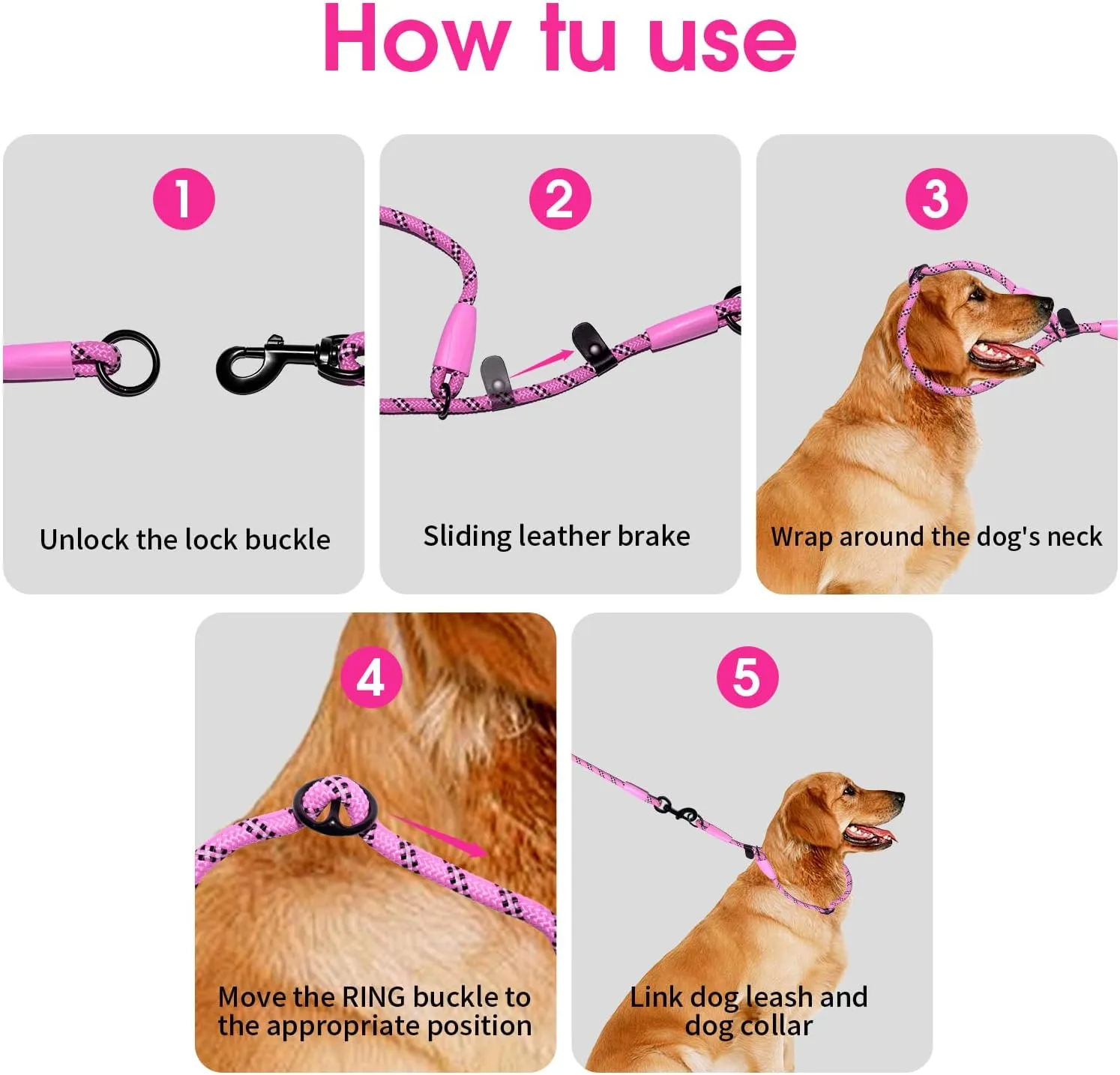 How tu use

1
Unlock the lock buckle

2
Sliding leather brake

3
Wrap around the dog's neck

4
Move the RING buckle to the appropriate position

5
Link dog leash and dog collar