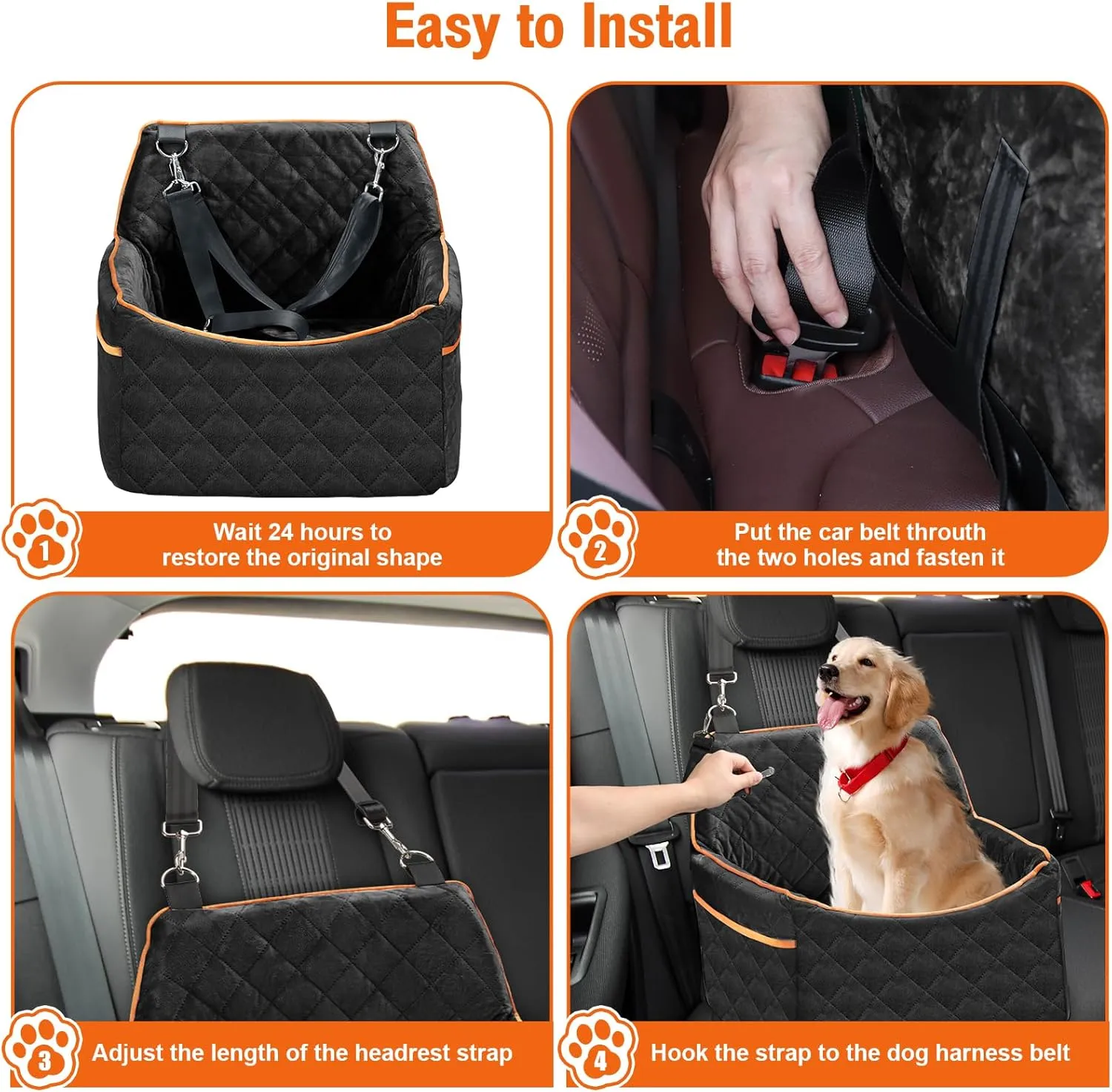 Easy to Install

1
Wait 24 hours to restore the original shape

2
Put the car belt throuth the two holes and fasten it

3
Adjust the length of the headrest strap

4
Hook the strap to the dog harness belt