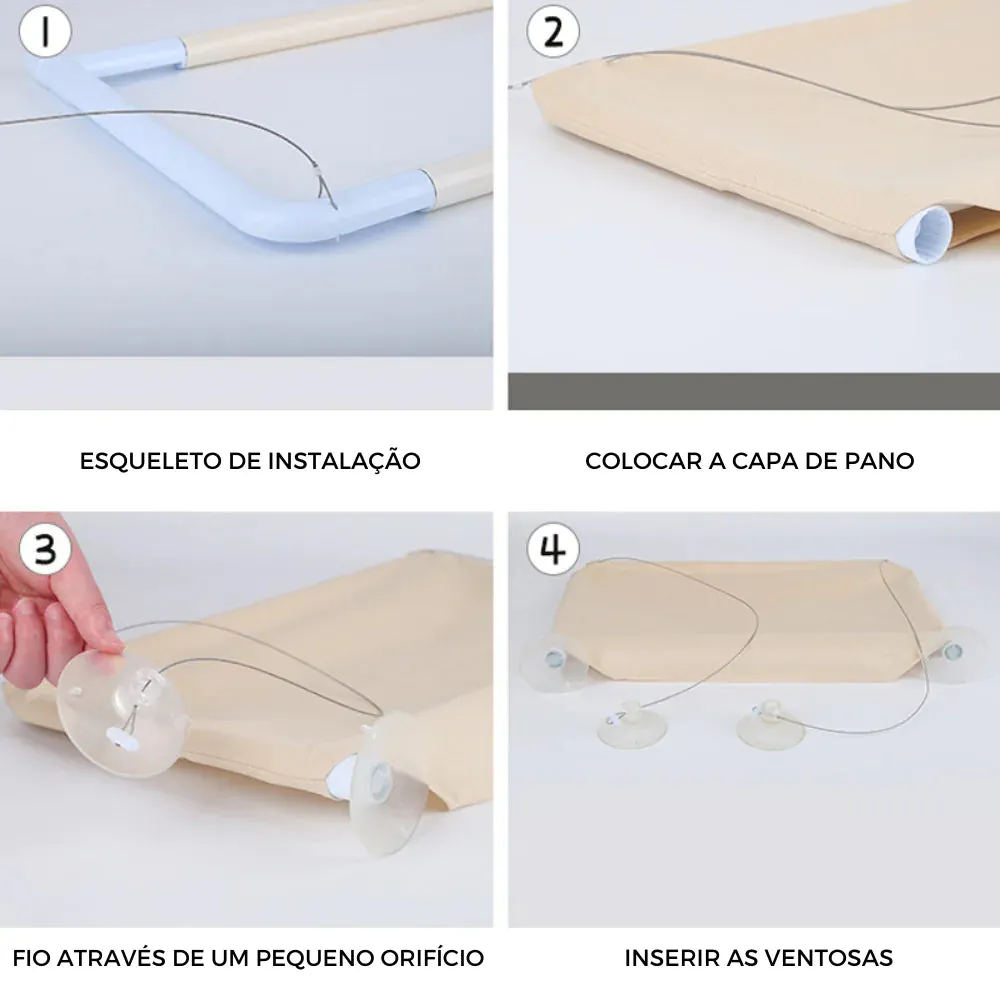 1

ESQUELETO DE INSTALAÇÃO

2

COLOCAR A CAPA DE PANO

3

FIO ATRAVÉS DE UM PEQUENO ORIFÍCIO

4

INSERIR AS VENTOSAS